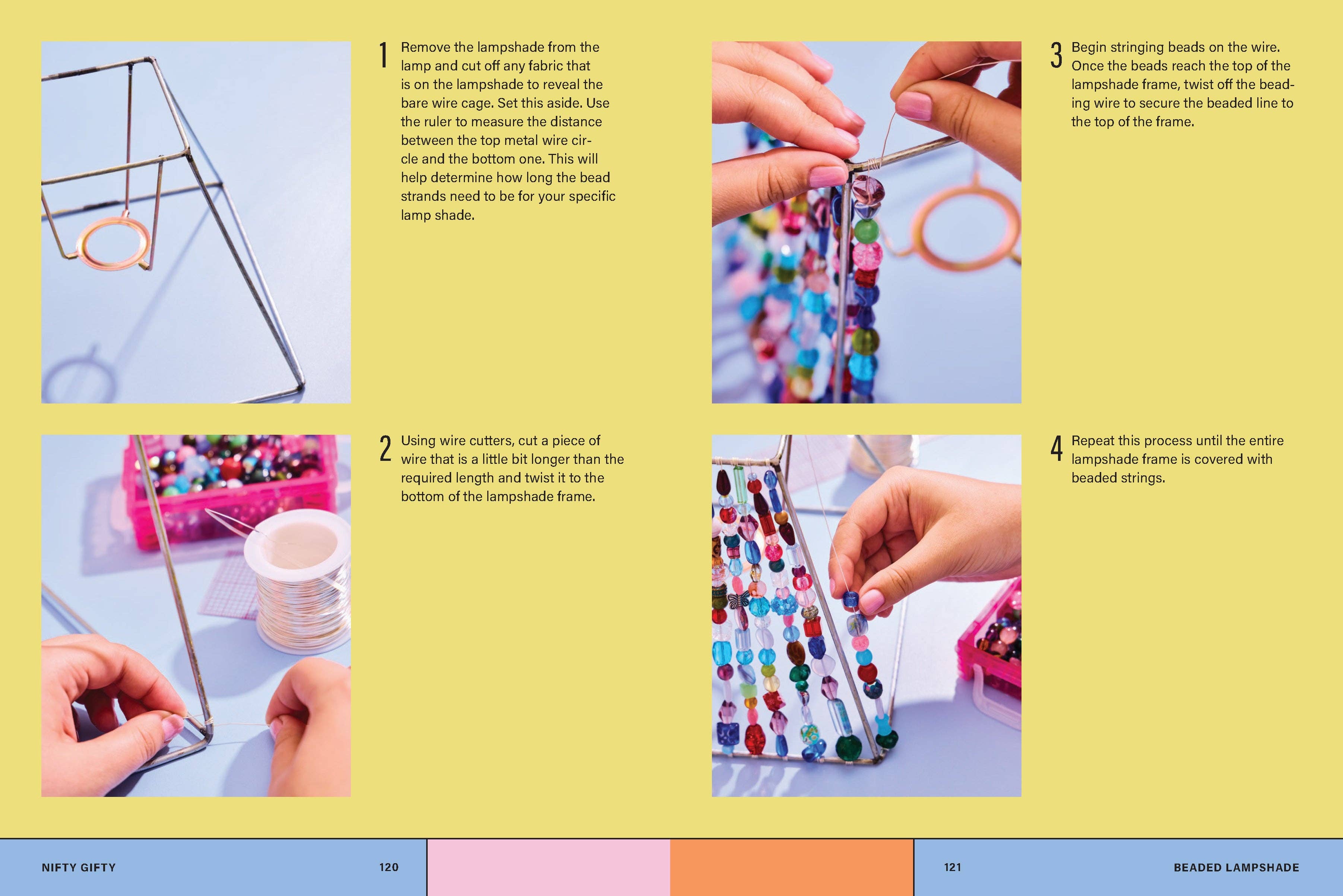 1 Remove the lampshade from the lamp and cut off any fabric that is on the lampshade to reveal the bare wire cage. Set this aside. Use the ruler to measure the distance between the top metal wire circle and the bottom one. This will help determine how long the bead strands need to be for your specific lamp shade.

2 Using wire cutters, cut a piece of wire that is a little bit longer than the required length and twist it to the bottom of the lampshade frame.

3 Begin stringing beads on the wire. Once the beads reach the top of the lampshade frame, twist off the beading wire to secure the beaded line to the top of the frame.

4 Repeat this process until the entire lampshade frame is covered with beaded strings.

NIFTY GIFTY 120

121 BEADED LAMPSHADE